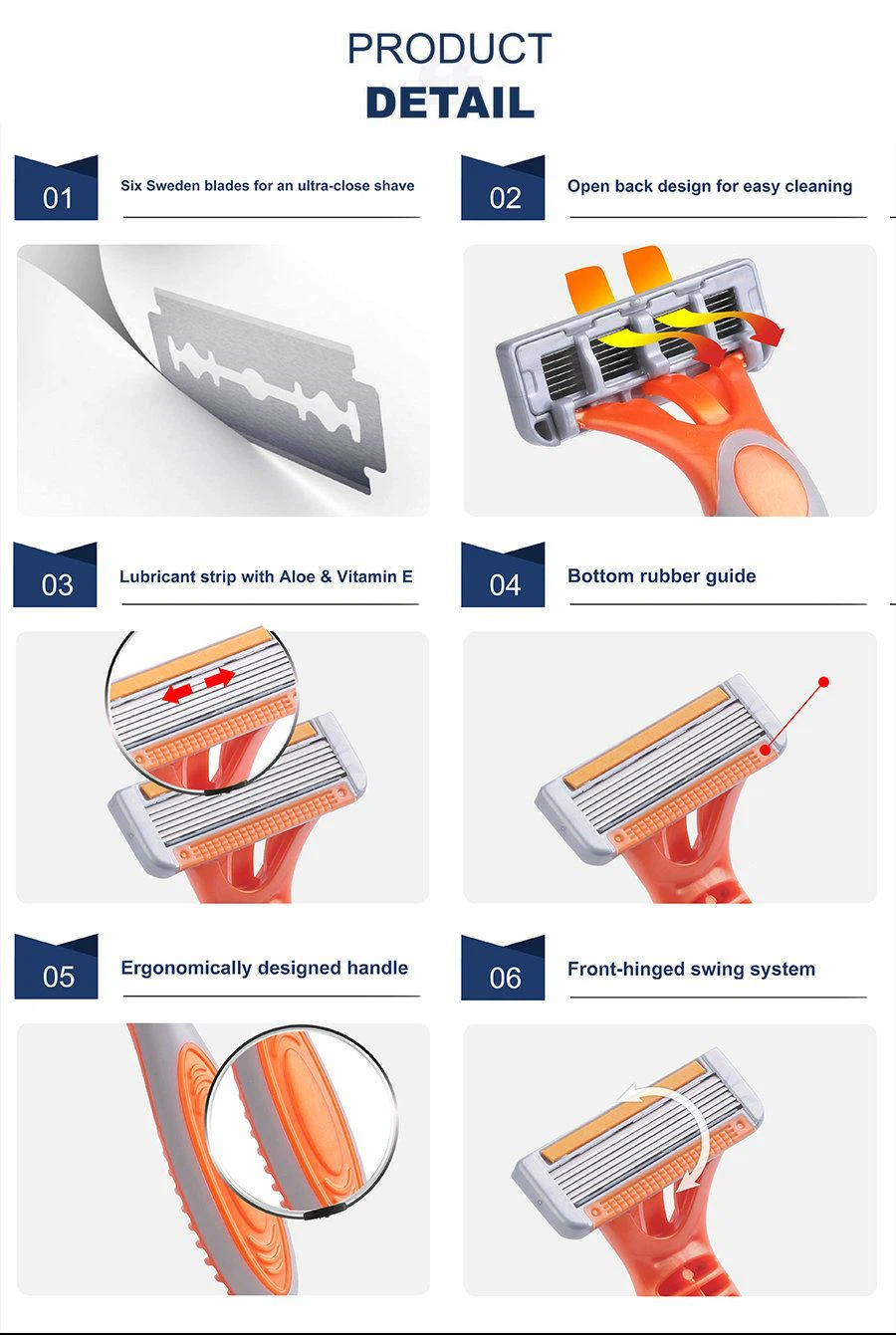 PRODUCT
DETAIL

01 Six Sweden blades for an ultra-close shave

02 Open back design for easy cleaning

03 Lubricant strip with Aloe & Vitamin E

04 Bottom rubber guide

05 Ergonomically designed handle

06 Front-hinged swing system